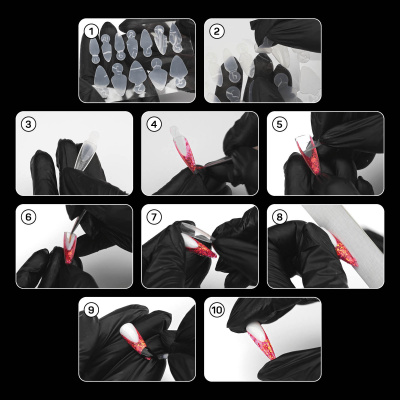 1
2
3
4
5
6
7
8
9
10