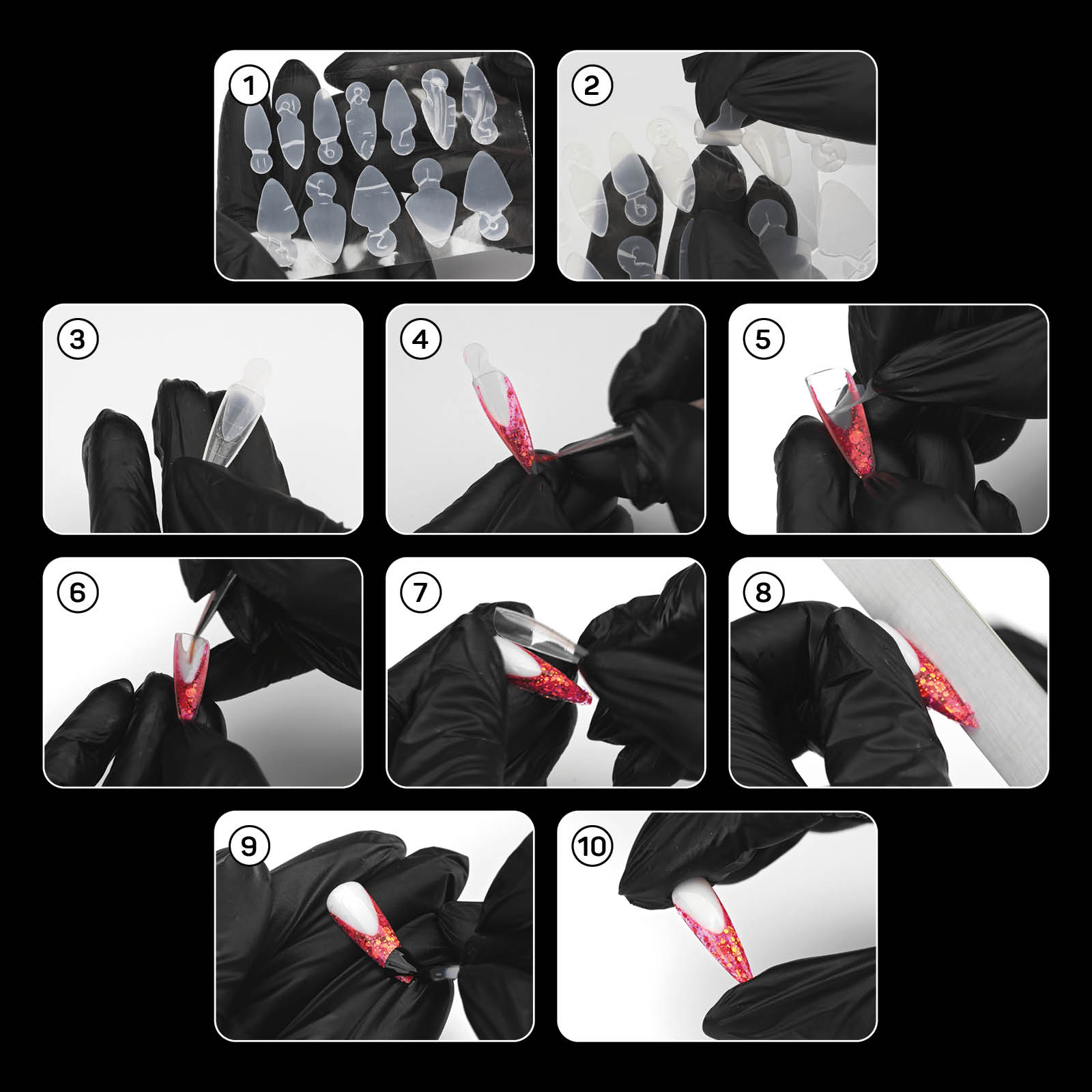 1
2
3
4
5
6
7
8
9
10